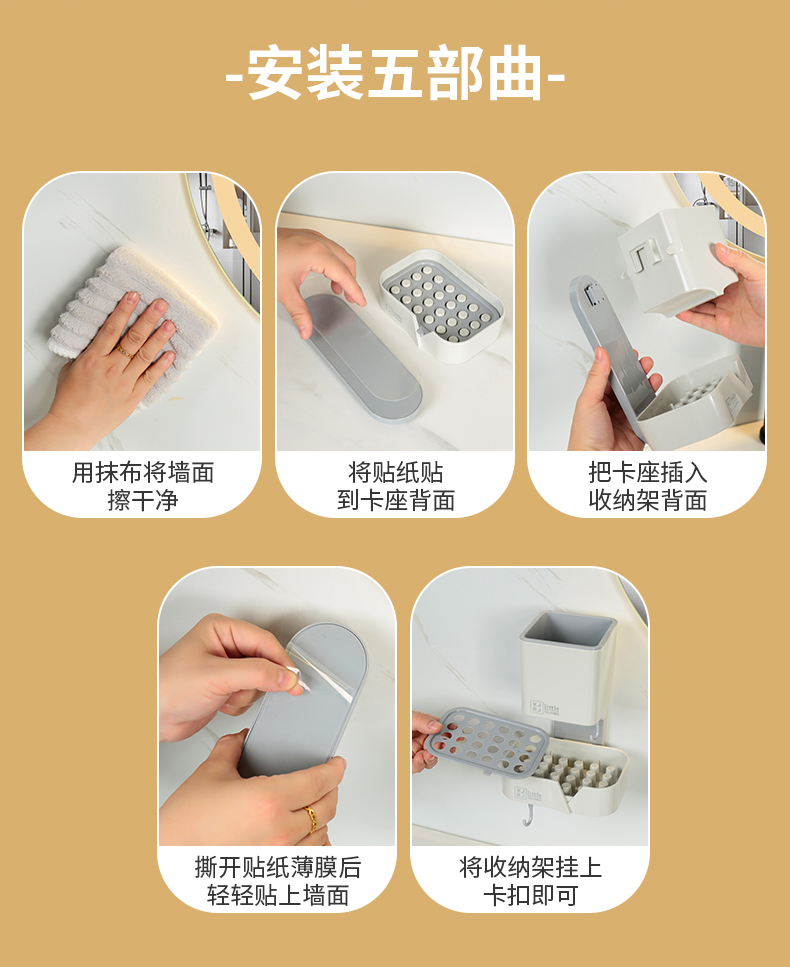 -安装五部曲-

用抹布将墙面擦干净

将贴纸贴到卡座背面

把卡座插入收纳架背面

撕开贴纸薄膜后轻轻贴上墙面

将收纳架挂上卡扣即可