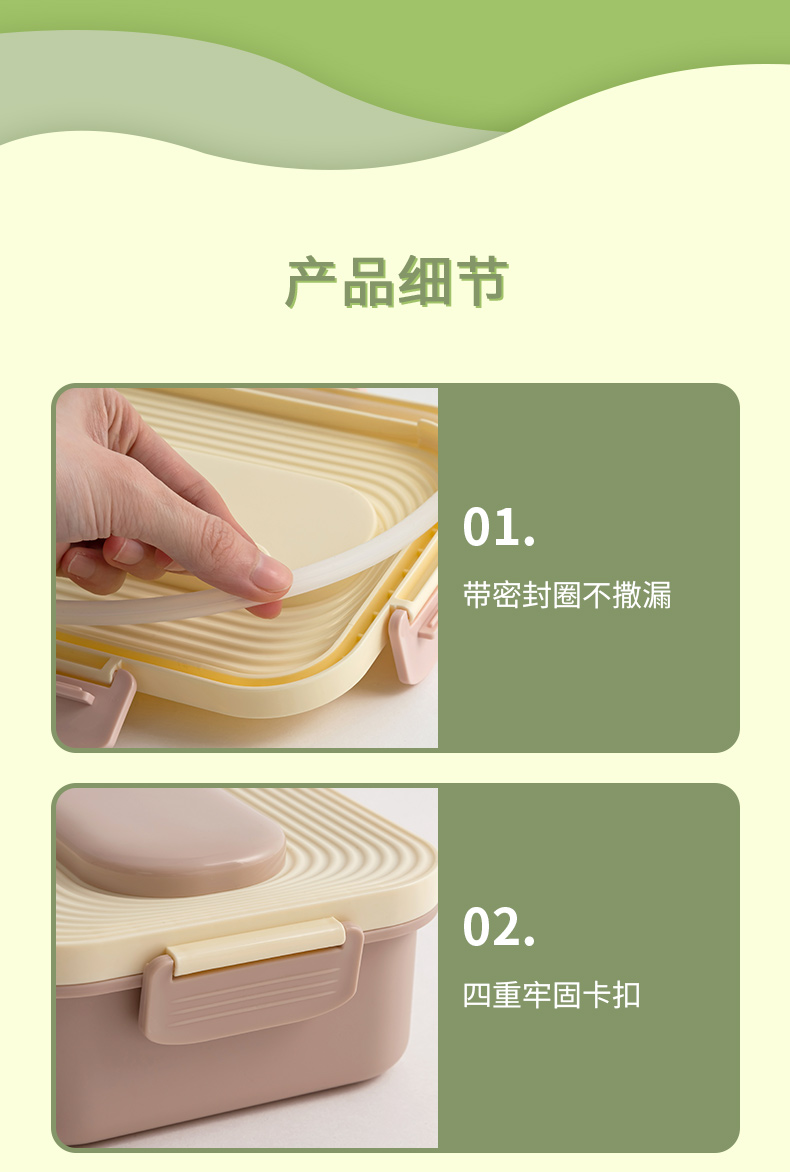 产品细节

01.

带密封圈不撒漏

02.

四重牢固卡扣