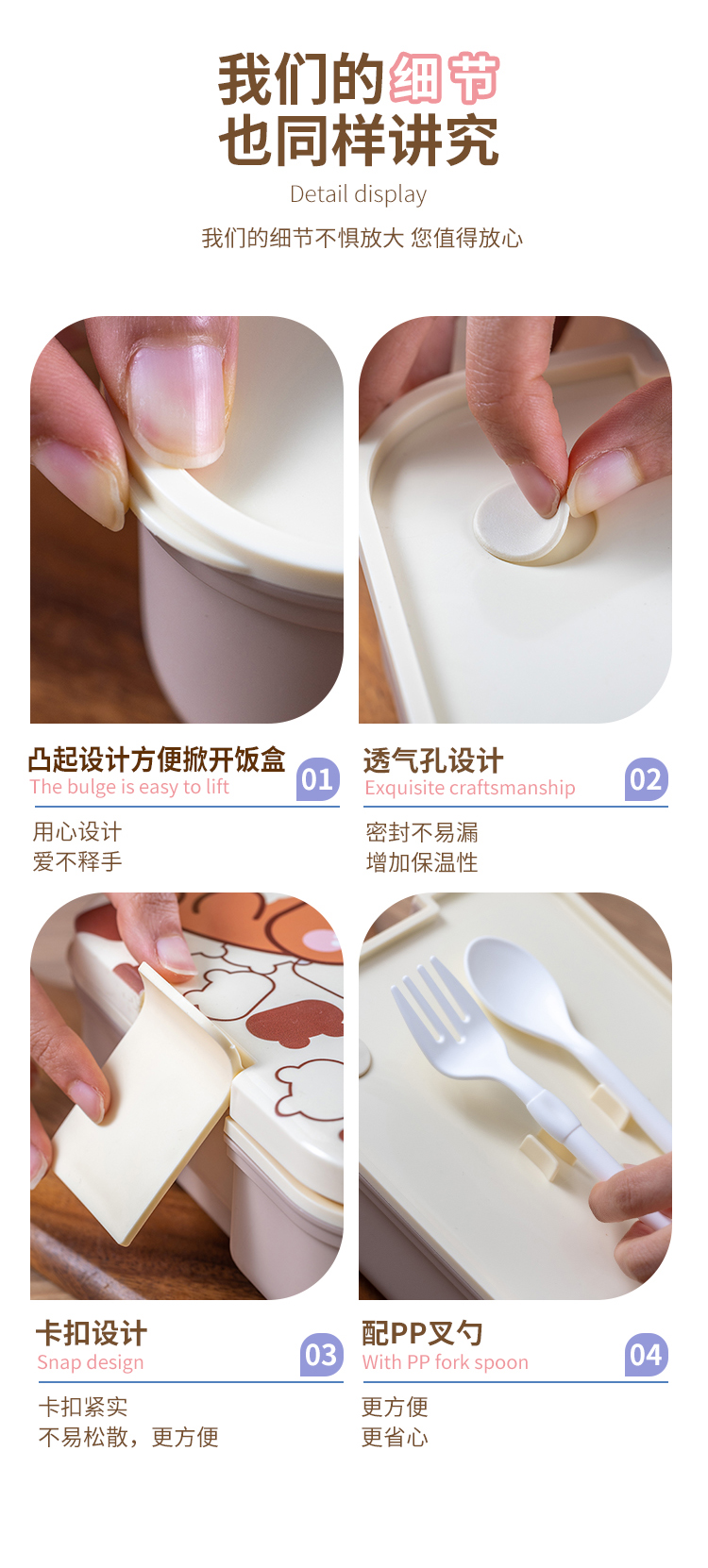 我们的细节
也同样讲究

Detail display

我们的细节不惧放大 您值得放心

凸起设计方便掀开饭盒
The bulge is easy to lift
01

用心设计
爱不释手

透气孔设计
Exquisite craftsmanship
02

密封不易漏
增加保温性

卡扣设计
Snap design
03

卡扣紧实
不易松散，更方便

配PP叉勺
With PP fork spoon
04

更方便
更省心